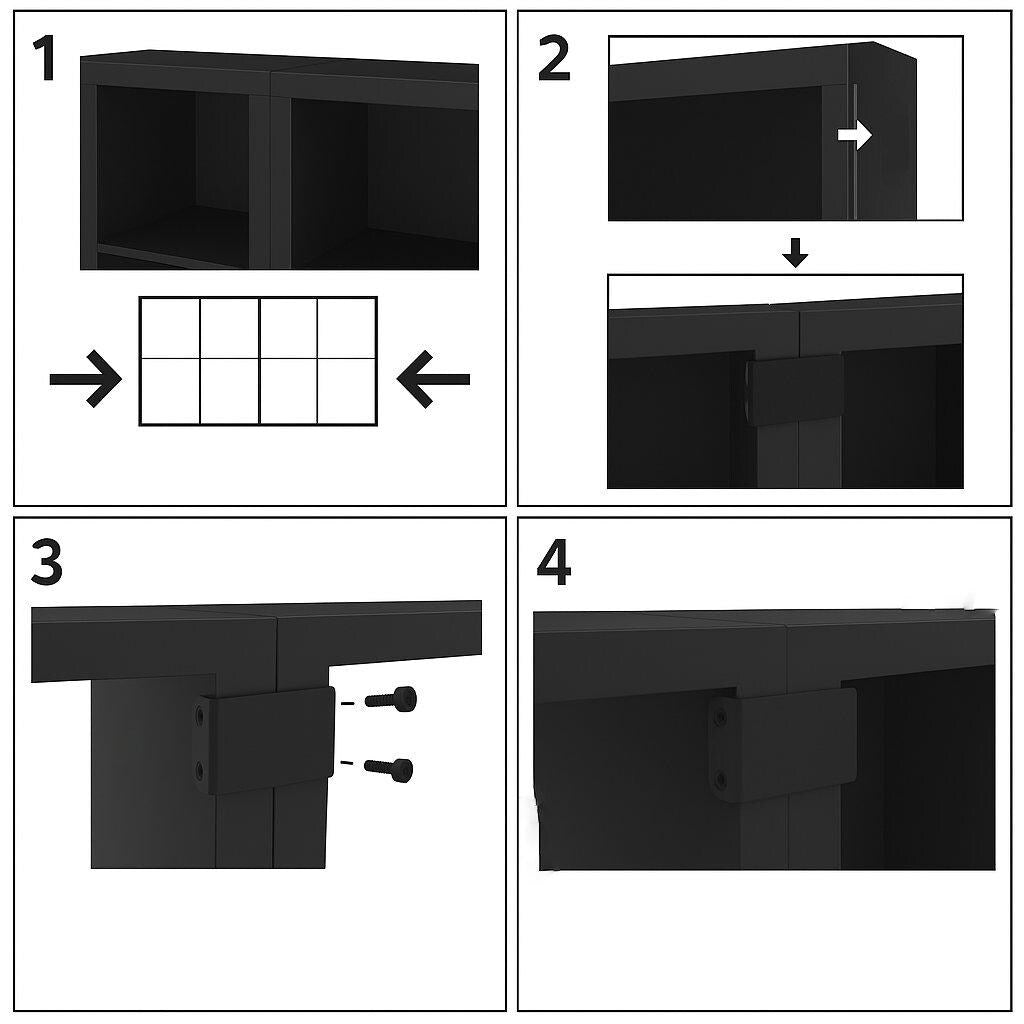 1

2

3

4